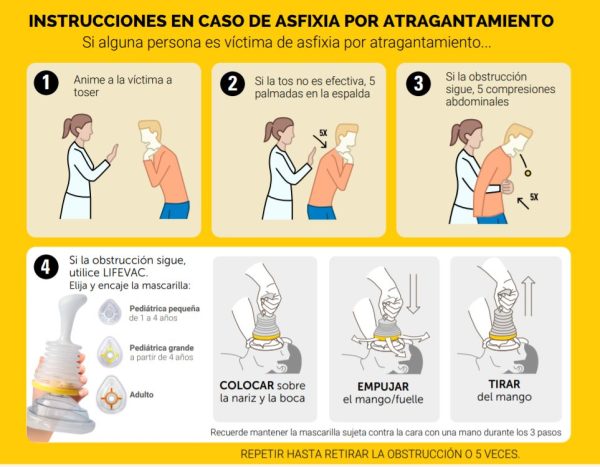 INSTRUCCIONES EN CASO DE ASFIXIA POR ATRAGANTAMIENTO

Si alguna persona es víctima de asfixia por atragantamiento...

1 Anime a la víctima a toser

2 Si la tos no es efectiva, 5 palmadas en la espalda

5X

3 Si la obstrucción sigue, 5 compresiones abdominales

5X

4 Si la obstrucción sigue, utilice LIFEVAC. Elija y encaje la mascarilla:

Pediátrica pequeña de 1 a 4 años

Pediátrica grande a partir de 4 años

Adulto

COLOCAR sobre la nariz y la boca

EMPUJAR el mango/fuelle

TIRAR del mango

Recuerde mantener la mascarilla sujeta contra la cara con una mano durante los 3 pasos

REPETIR HASTA RETIRAR LA OBSTRUCCIÓN O 5 VECES.